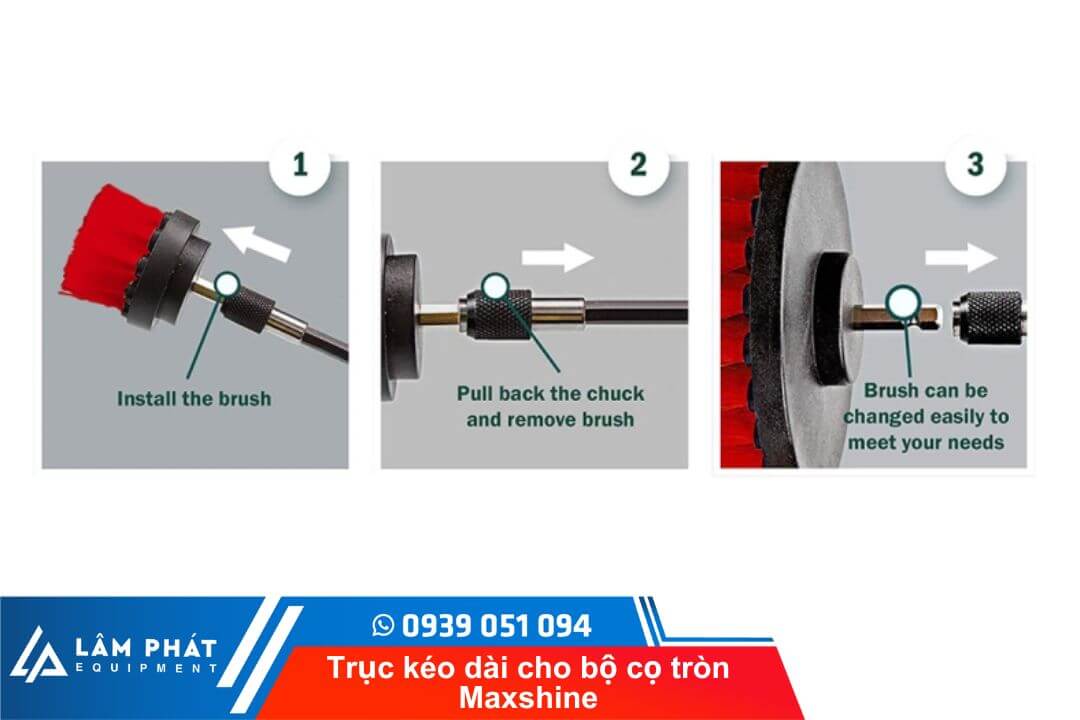 1

Install the brush

2

Pull back the chuck and remove brush

3

Brush can be changed easily to meet your needs

LÂM PHÁT
EQUIPMENT

0939 051 094

Trục kéo dài cho bộ cọ tròn Maxshine